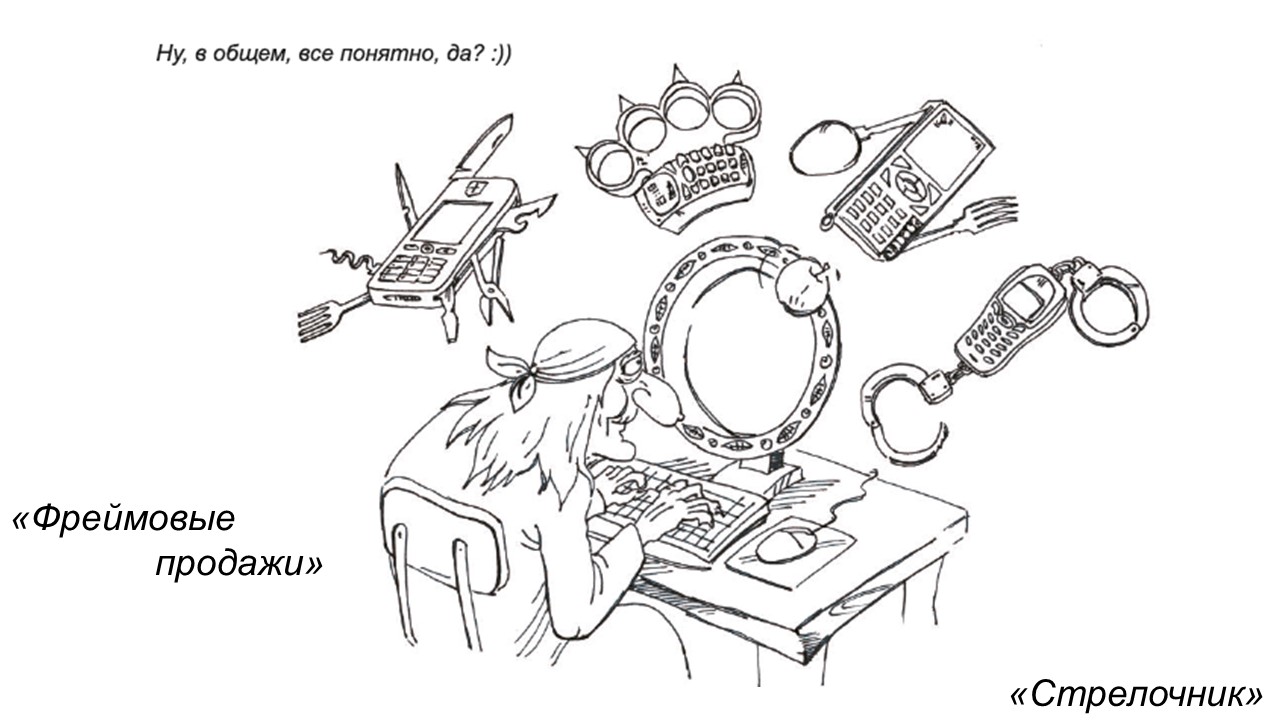 Ну, в общем, все понятно, да? :))

«Фреймовые продажи»

«Стрелочник»